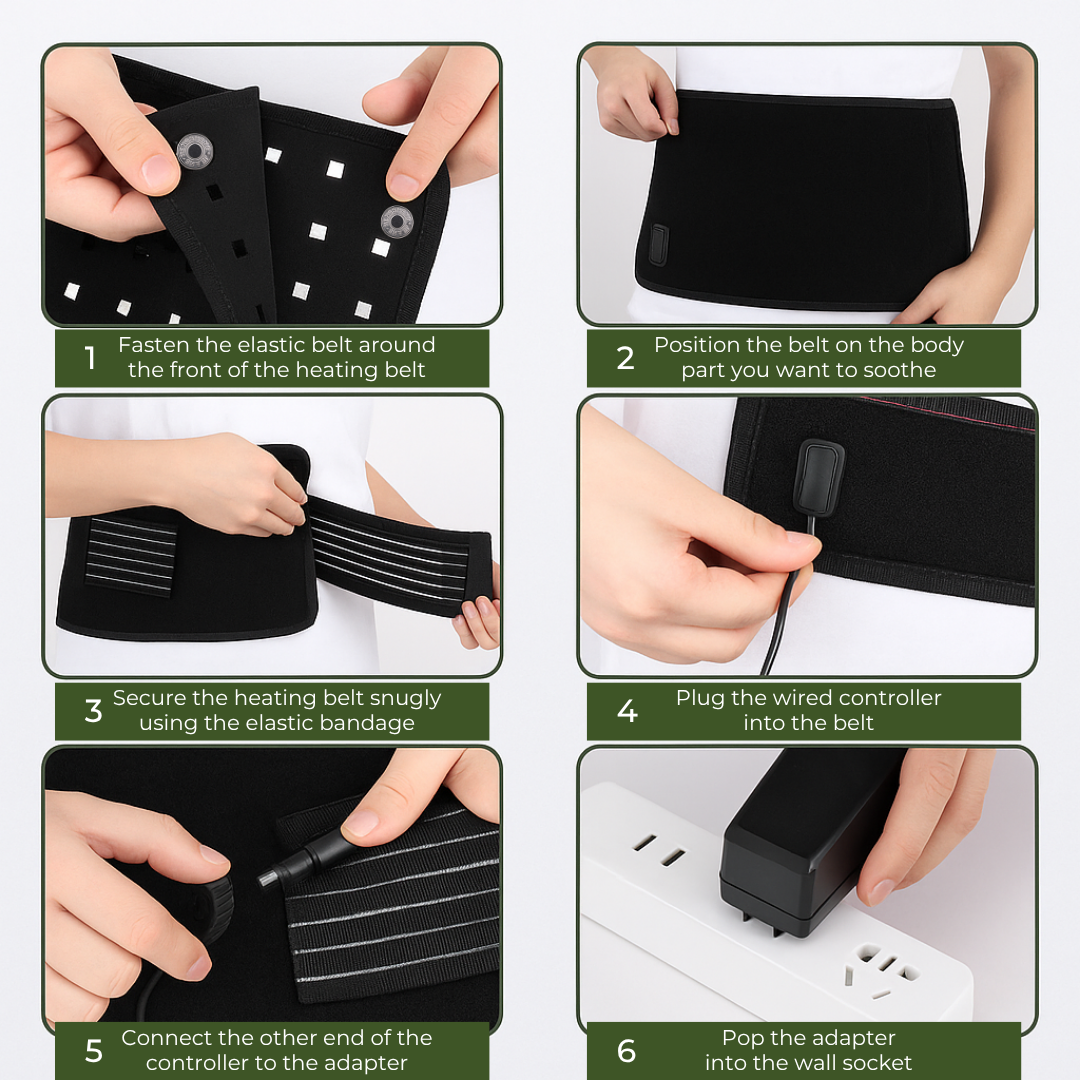 1 Fasten the elastic belt around the front of the heating belt

2 Position the belt on the body part you want to soothe

3 Secure the heating belt snugly using the elastic bandage

4 Plug the wired controller into the belt

5 Connect the other end of the controller to the adapter

6 Pop the adapter into the wall socket