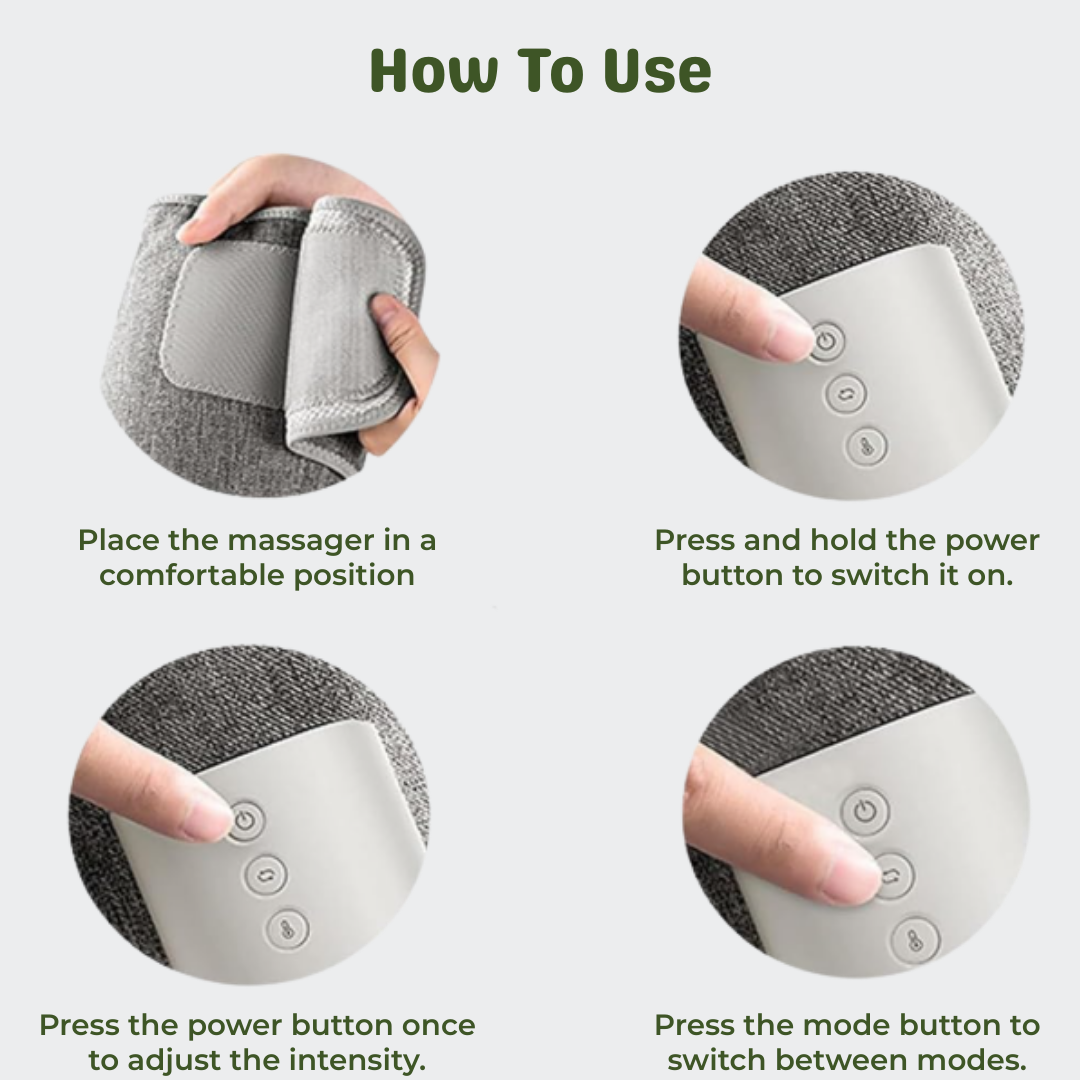 How To Use

Place the massager in a comfortable position

Press and hold the power button to switch it on.

Press the power button once to adjust the intensity.

Press the mode button to switch between modes.